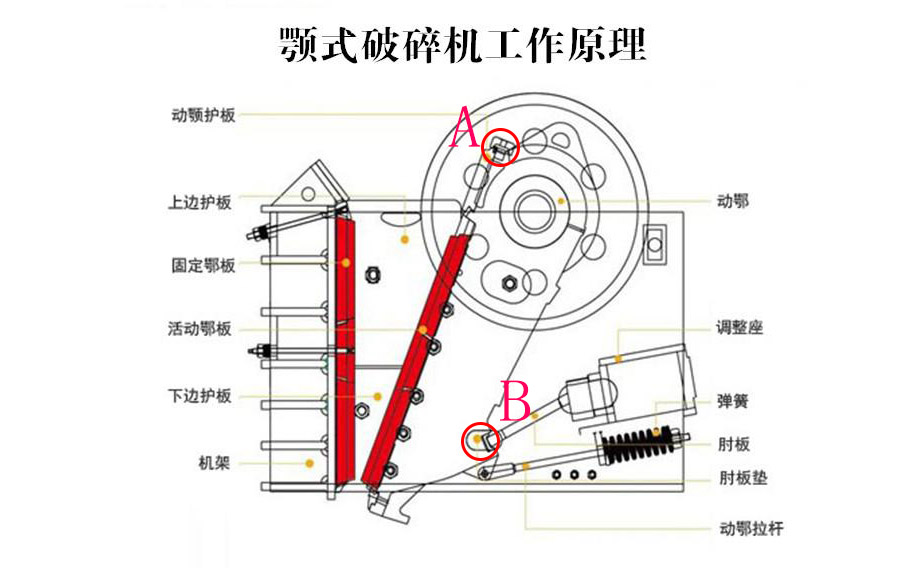 颚式破碎机工作原理

动颚护板
上边护板
固定鄂板
活动鄂板
下边护板
机架

A
B

动鄂
调整座
弹簧
肘板
肘板垫
动鄂拉杆